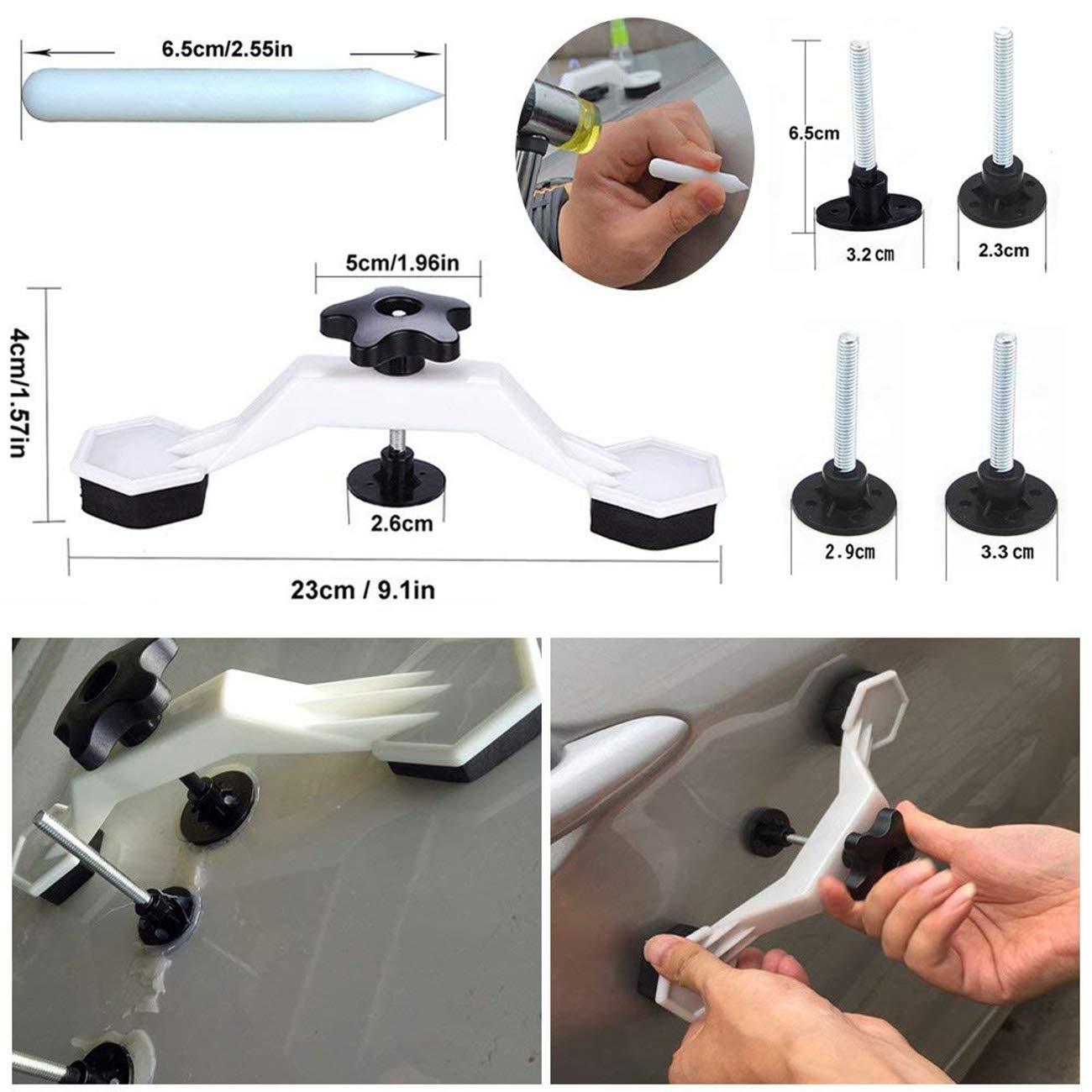 6.5cm/2.55in

6.5cm

3.2 cm

2.3cm

5cm/1.96in

4cm/1.57in

2.6cm

23cm / 9.1in

2.9cm

3.3 cm