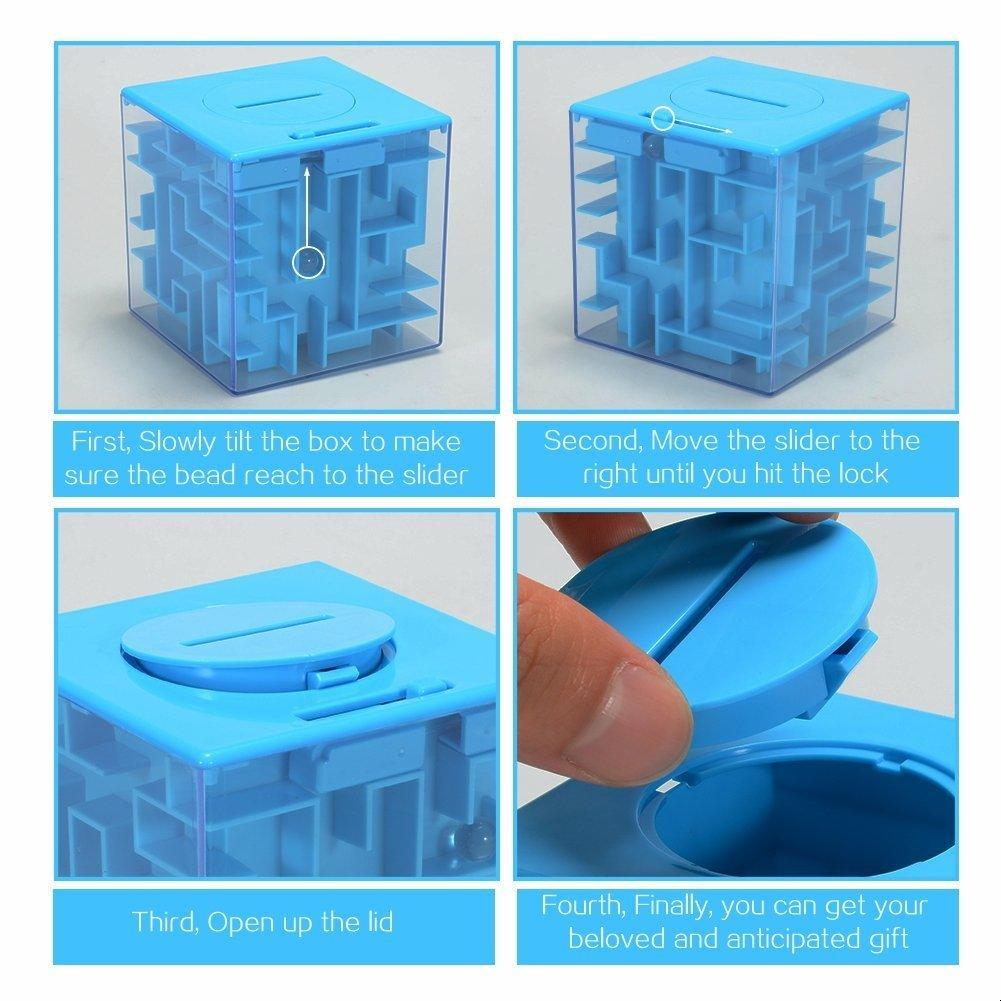 First, Slowly tilt the box to make sure the bead reach to the slider

Second, Move the slider to the right until you hit the lock

Third, Open up the lid

Fourth, Finally, you can get your beloved and anticipated gift