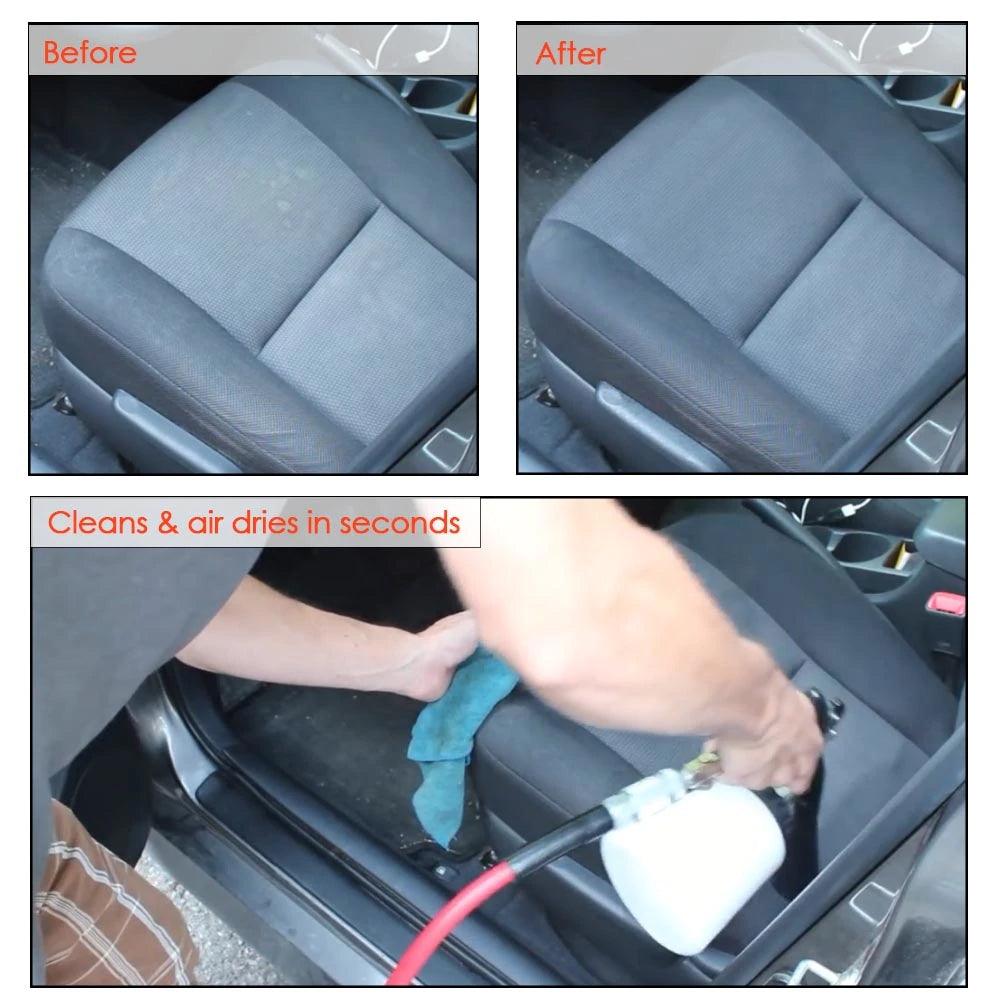 Before

After

Cleans & air dries in seconds